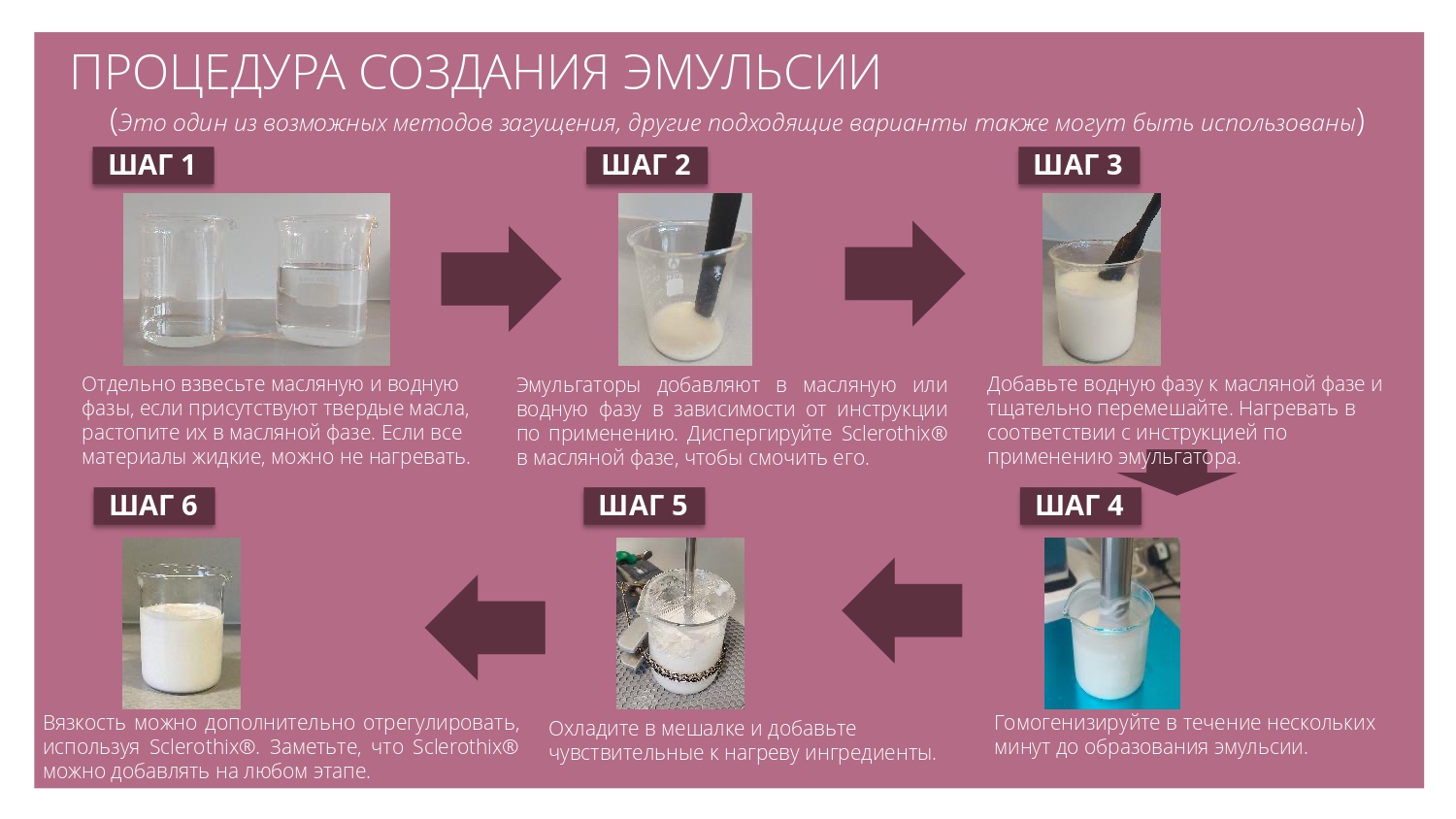 ПРОЦЕДУРА СОЗДАНИЯ ЭМУЛЬСИИ

(Это один из возможных методов загущения, другие подходящие варианты также могут быть использованы)

ШАГ 1

Отдельно взвесьте масляную и водную фазы, если присутствуют твердые масла, растопите их в масляной фазе. Если все материалы жидкие, можно не нагревать.

ШАГ 2

Эмульгаторы добавляют в масляную или водную фазу в зависимости от инструкции по применению. Диспергируйте Sclerothix® в масляной фазе, чтобы смочить его.

ШАГ 3

Добавьте водную фазу к масляной фазе и тщательно перемешайте. Нагревать в соответствии с инструкцией по применению эмульгатора.

ШАГ 4

Гомогенизируйте в течение нескольких минут до образования эмульсии.

ШАГ 5

Охладите в мешалке и добавьте чувствительные к нагреву ингредиенты.

ШАГ 6

Вязкость можно дополнительно отрегулировать, используя Sclerothix®. Заметьте, что Sclerothix® можно добавлять на любом этапе.